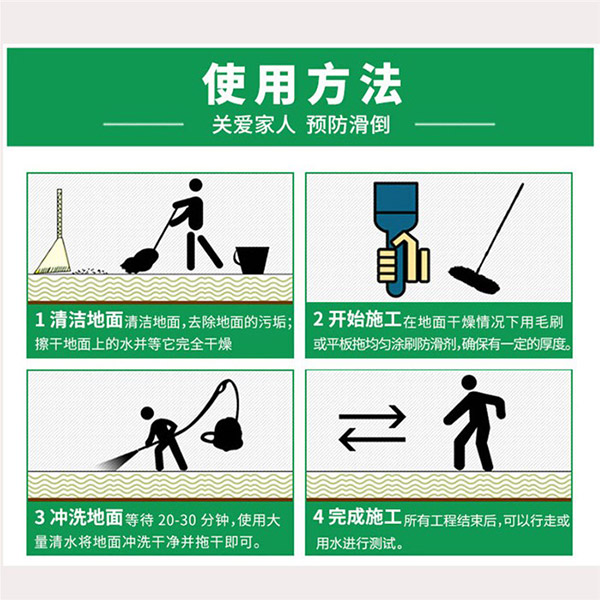 使用方法

关爱家人 预防滑倒

1 清洁地面 清洁地面，去除地面的污垢；擦干地面上的水并等它完全干燥

2 开始施工 在地面干燥情况下用毛刷或平板拖均匀涂刷防滑剂，确保有一定的厚度。

3 冲洗地面 等待 20-30 分钟，使用大量清水将地面冲洗干净并拖干即可。

4 完成施工 所有工程结束后，可以行走或用水进行测试。